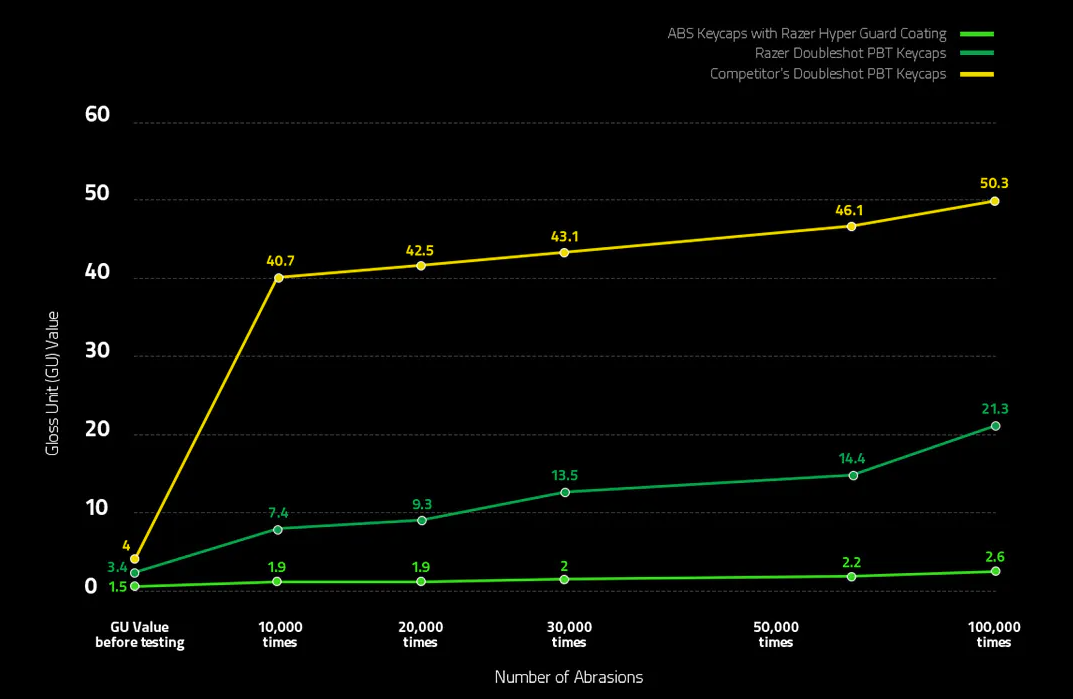 ABS Keycaps with Razer Hyper Guard Coating
Razer Doubleshot PBT Keycaps
Competitor's Doubleshot PBT Keycaps

Gloss Unit (GU) Value

60
50
40
30
20
10
0

4
40.7
42.5
43.1
46.1
50.3

3.4
7.4
9.3
13.5
14.4
21.3

1.5
1.9
1.9
2
2.2
2.6

GU Value before testing
10,000 times
20,000 times
30,000 times
50,000 times
100,000 times

Number of Abrasions